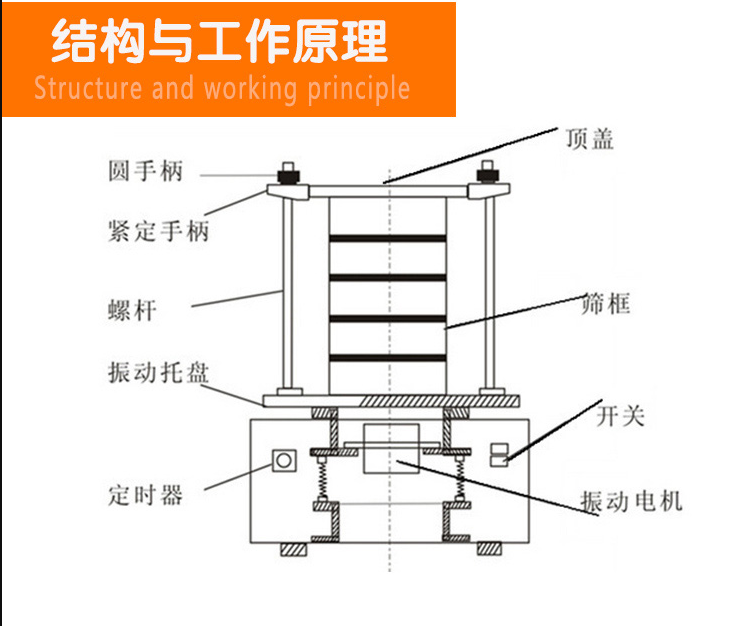 结构与工作原理
Structure and working principle

顶盖
圆手柄
紧定手柄
螺杆
筛框
振动托盘
开关
定时器
振动电机